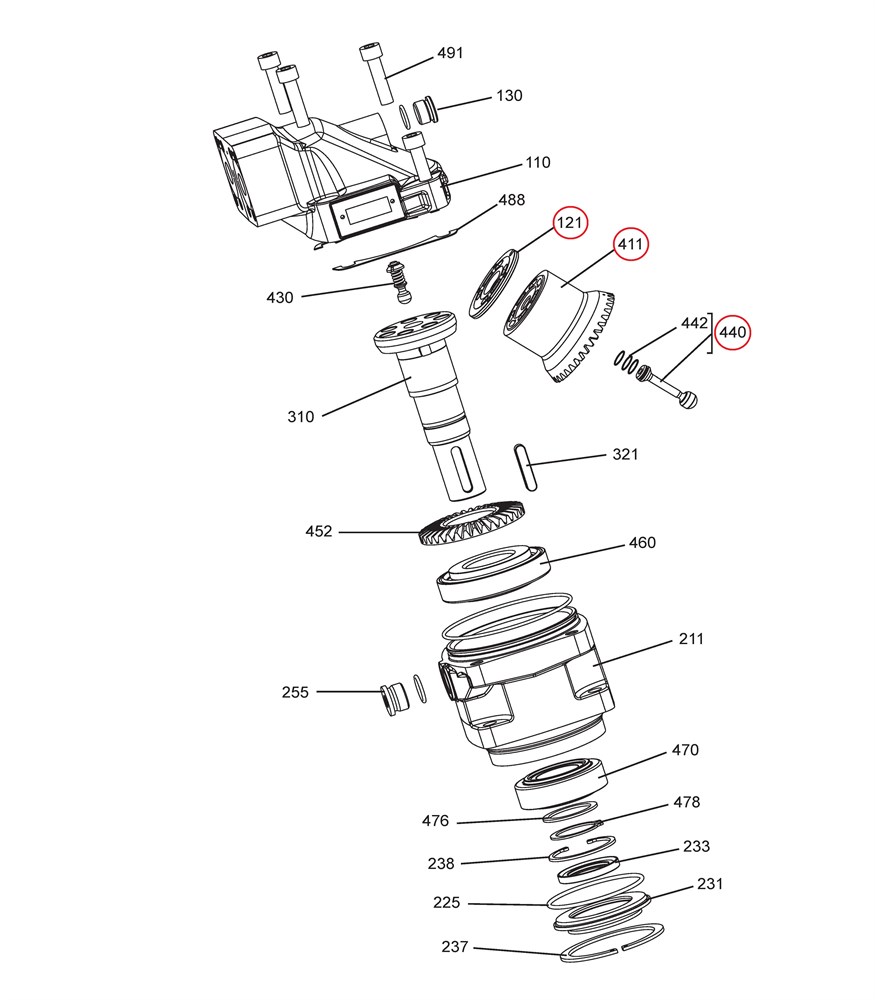 491
130
110
488
121
411
430
442
440
310
321
452
460
211
255
470
476
478
238
233
225
231
237